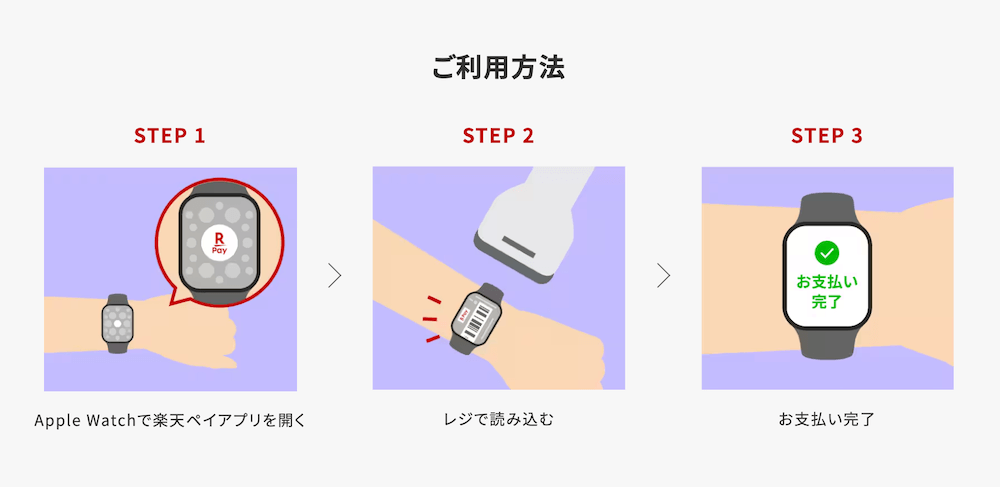 ご利用方法

STEP 1

R
Pay

Apple Watchで楽天ペイアプリを開く

STEP 2

レジで読み込む

STEP 3

お支払い完了

お支払い完了